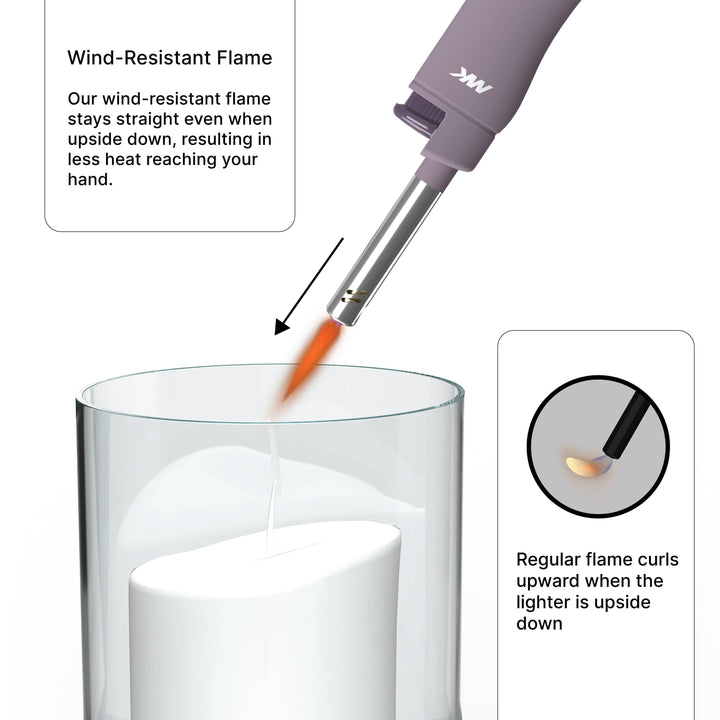 Wind-Resistant Flame

Our wind-resistant flame stays straight even when upside down, resulting in less heat reaching your hand.

MK

Regular flame curls upward when the lighter is upside down